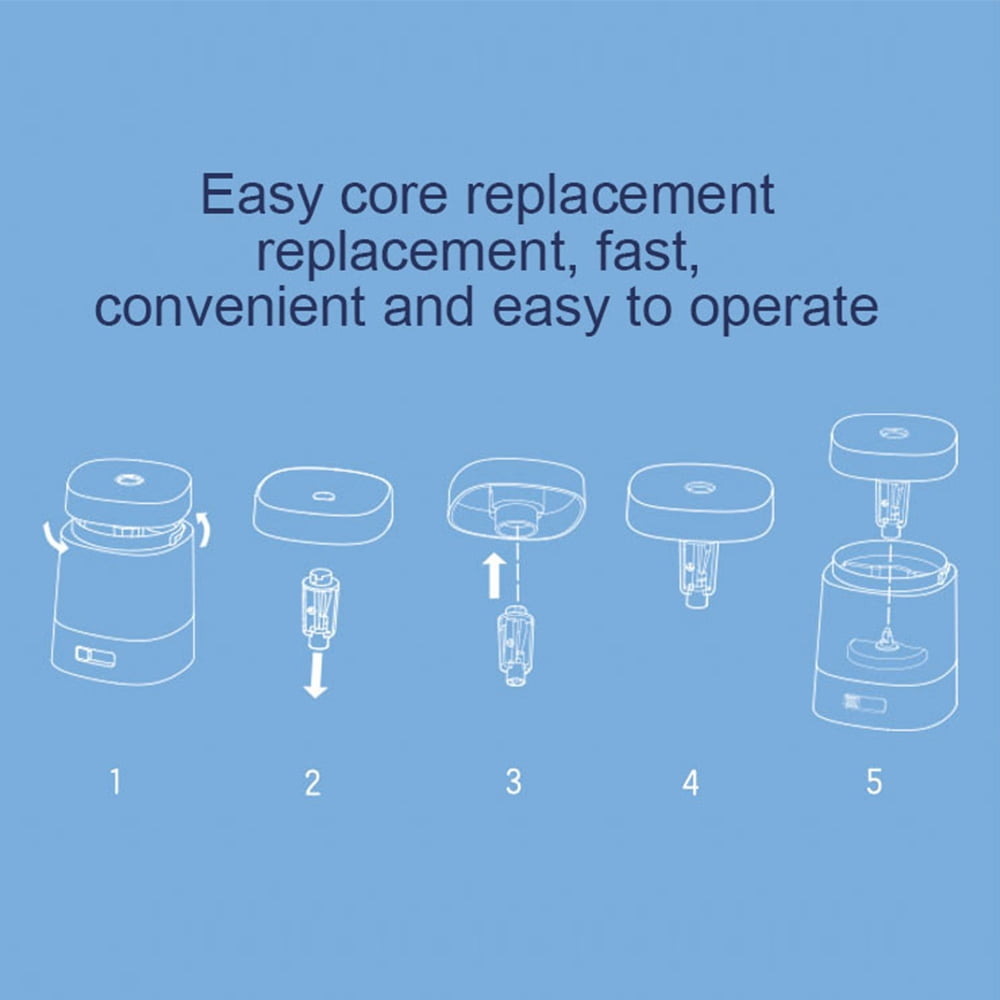 Easy core replacement replacement, fast, convenient and easy to operate

1

2

3

4

5