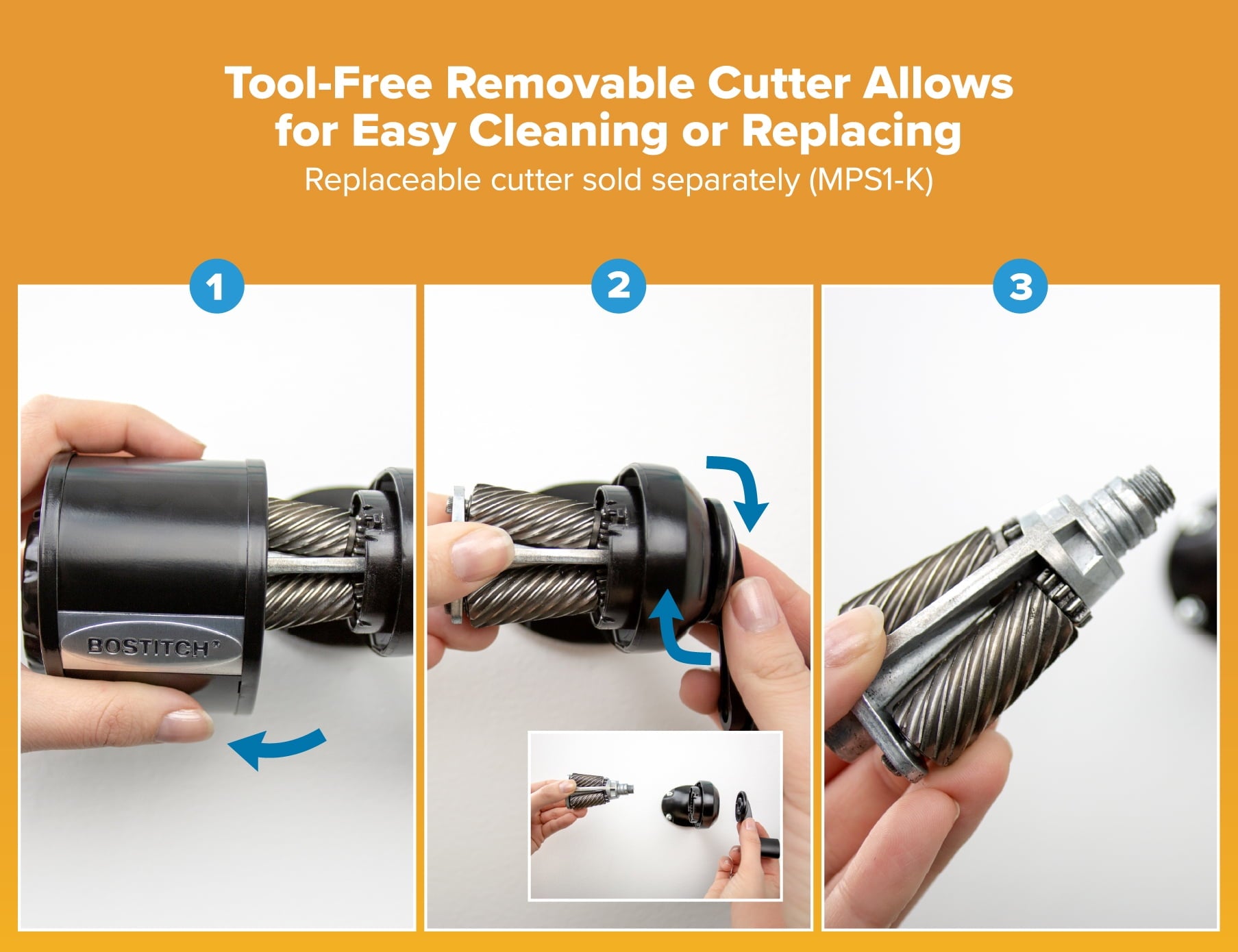 Tool-Free Removable Cutter Allows for Easy Cleaning or Replacing

Replaceable cutter sold separately (MPS1-K)

1

BOSTITCH®

2

3